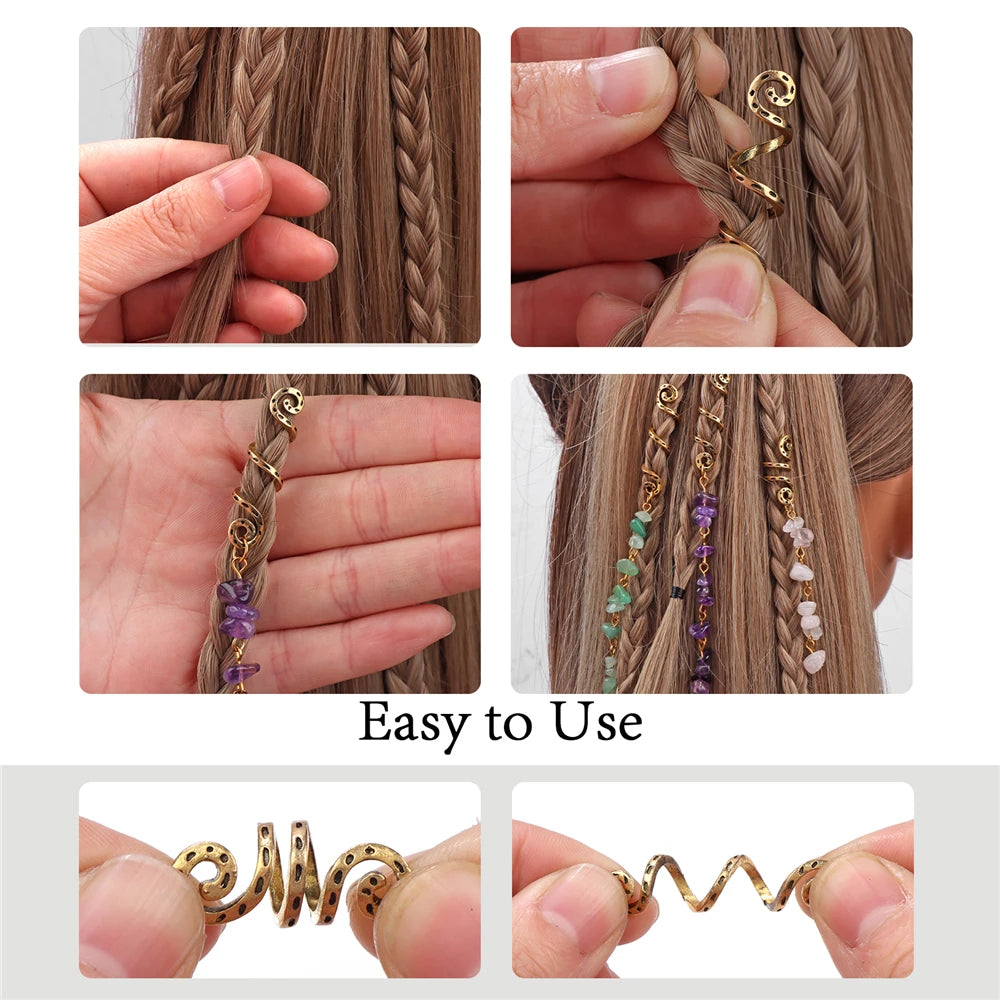 Easy to Use